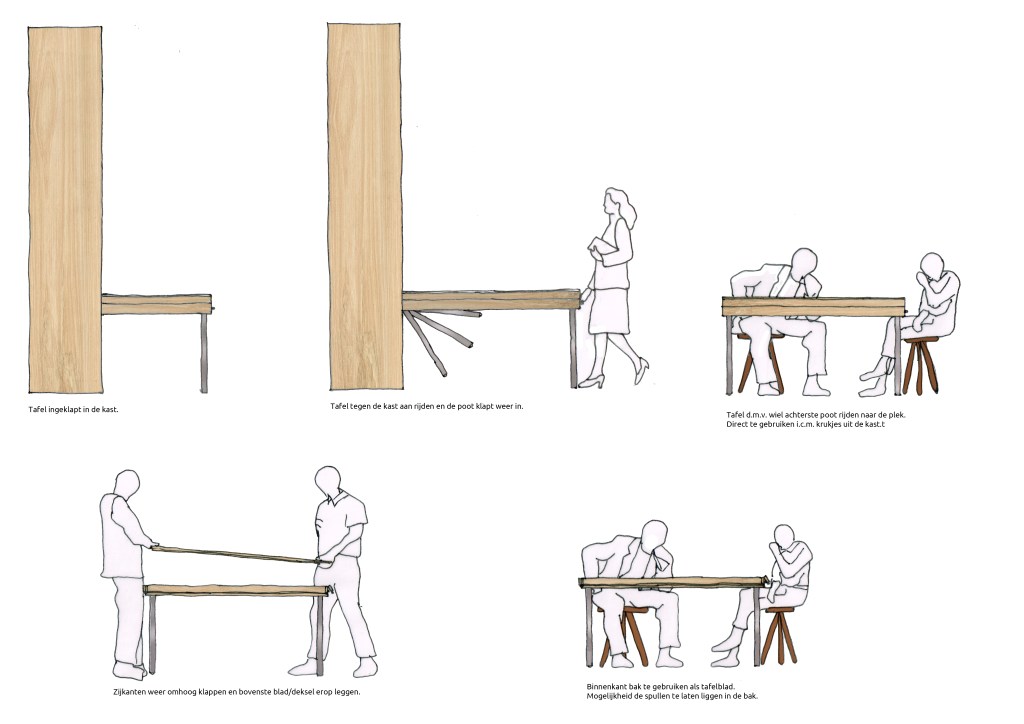 Tafel ingeklapt in de kast.

Tafel tegen de kast aan rijden en de poot klapt weer in.

Tafel d.m.v. wiel achterste poot rijden naar de plek.
Direct te gebruiken i.c.m. krukjes uit de kast.t

Zijkanten weer omhoog klappen en bovenste blad/deksel erop leggen.

Binnenkant bak te gebruiken als tafelblad.
Mogelijkheid de spullen te laten liggen in de bak.